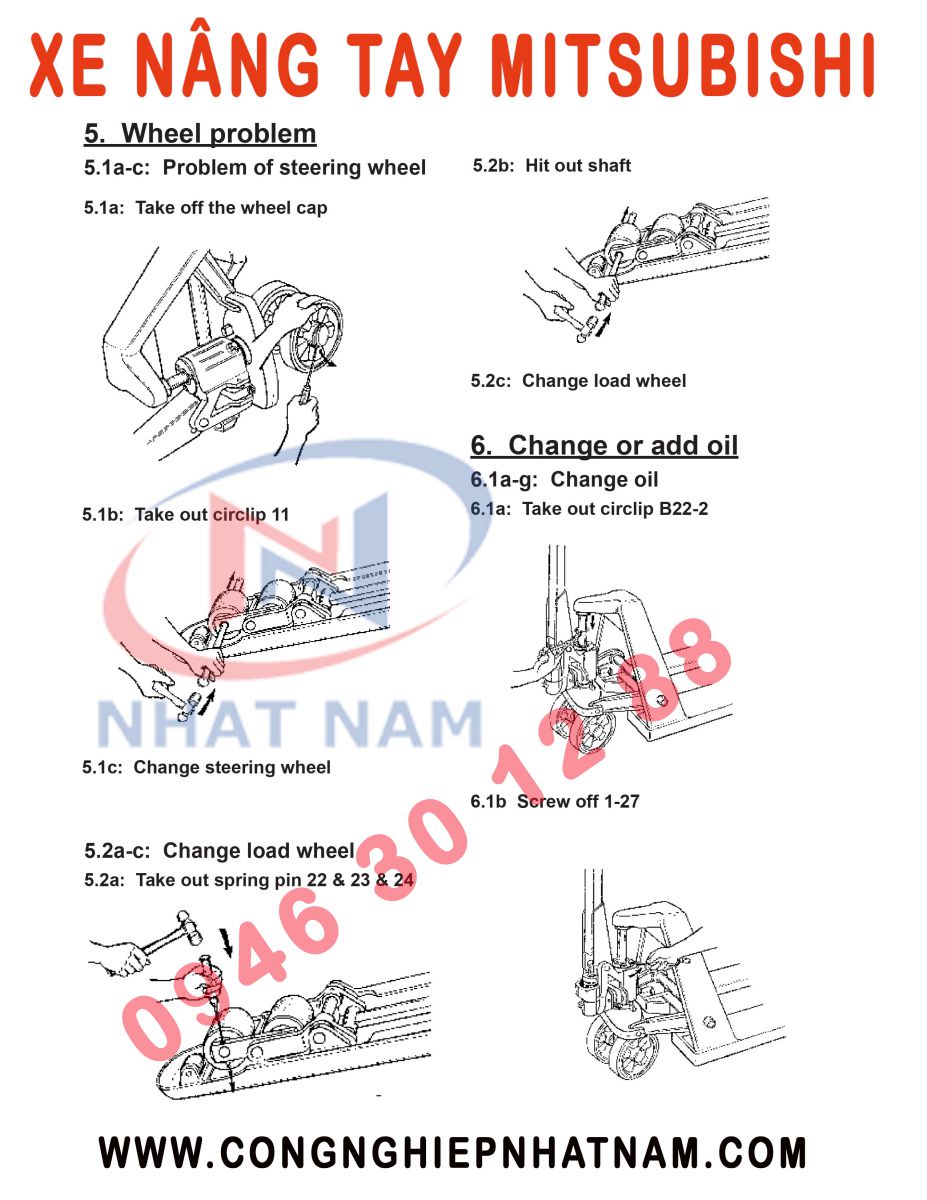 XE NÂNG TAY MITSUBISHI

5. Wheel problem

5.1a-c: Problem of steering wheel

5.1a: Take off the wheel cap

5.1b: Take out circlip 11

5.1c: Change steering wheel

5.2a-c: Change load wheel

5.2a: Take out spring pin 22 & 23 & 24

5.2b: Hit out shaft

5.2c: Change load wheel

6. Change or add oil

6.1a-g: Change oil

6.1a: Take out circlip B22-2

6.1b Screw off 1-27

NHAT NAM

0946 30 12 88

WWW.CONGNGHIEPNHATNAM.COM